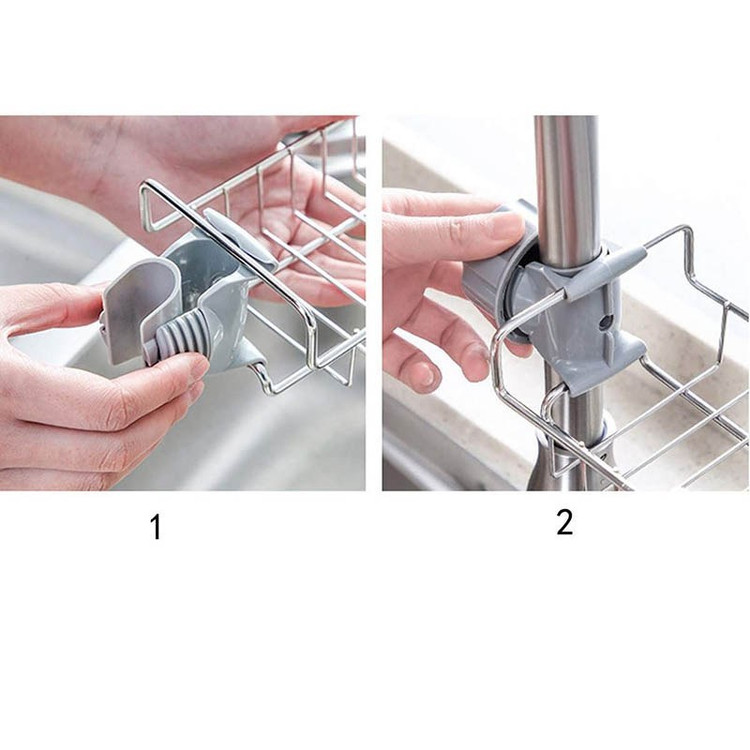 1

2