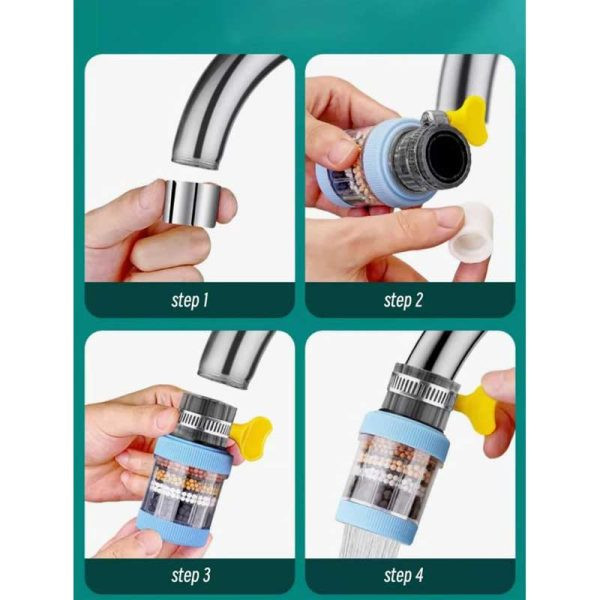 step 1

step 2

step 3

step 4