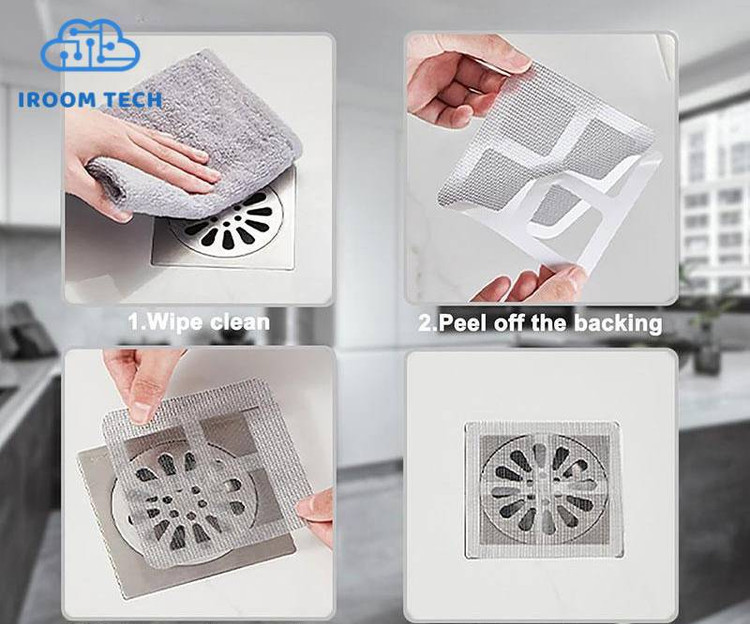 IROOM TECH

1.Wipe clean

2.Peel off the backing